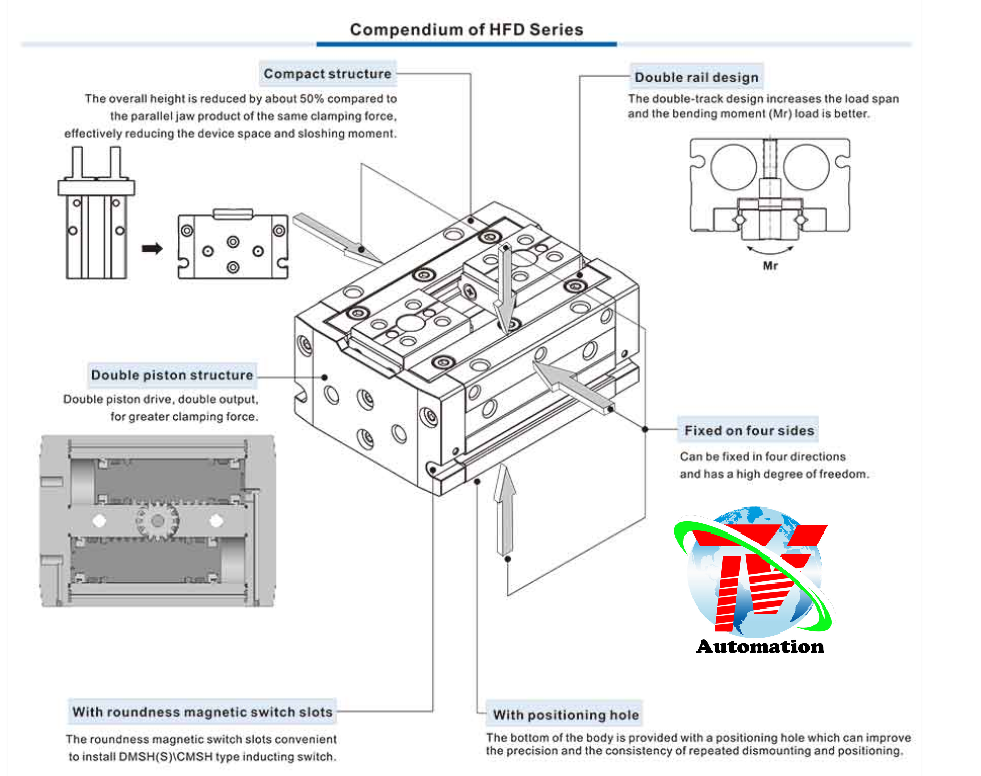 Compendium of HFD Series

Compact structure

The overall height is reduced by about 50% compared to the parallel jaw product of the same clamping force, effectively reducing the device space and sloshing moment.

Double rail design

The double-track design increases the load span and the bending moment (Mr) load is better.

Mr

Double piston structure

Double piston drive, double output, for greater clamping force.

Fixed on four sides

Can be fixed in four directions and has a high degree of freedom.

Automation

With roundness magnetic switch slots

The roundness magnetic switch slots convenient to install DMSH(S)\CMSH type inducting switch.

With positioning hole

The bottom of the body is provided with a positioning hole which can improve the precision and the consistency of repeated dismounting and positioning.